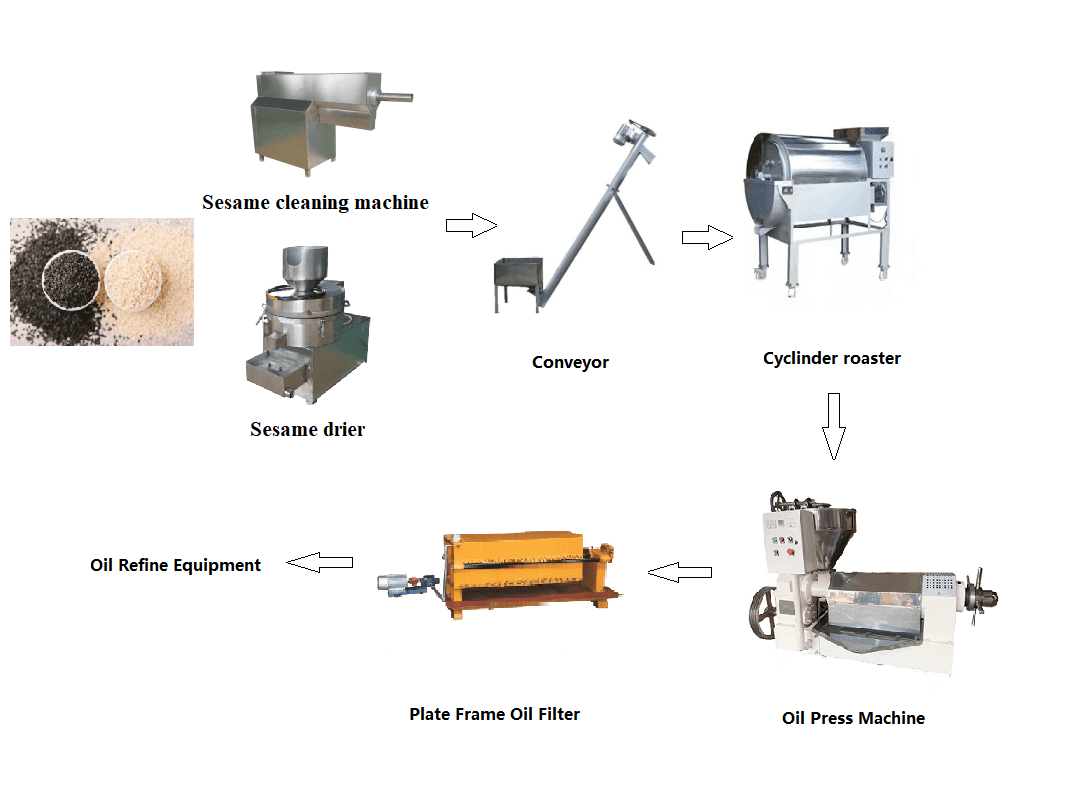 Sesame cleaning machine

Sesame drier

Conveyor

Cyclinder roaster

Oil Press Machine

Plate Frame Oil Filter

Oil Refine Equipment